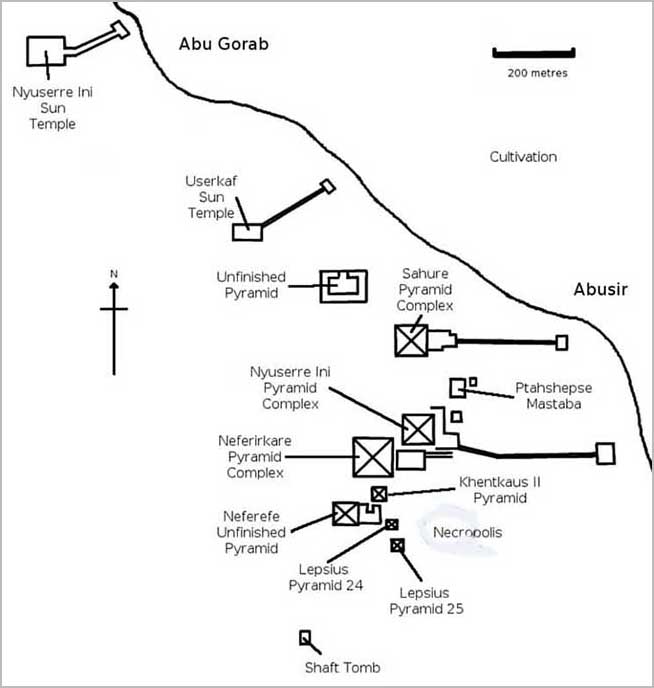 Abu Gorab

200 metres

Nyuserre Ini Sun Temple

Cultivation

Userkaf Sun Temple

N

Unfinished Pyramid

Sahure Pyramid Complex

Abusir

Nyuserre Ini Pyramid Complex

Ptahshepse Mastaba

Neferirkare Pyramid Complex

Khentkaus II Pyramid

Neferefe Unfinished Pyramid

Necropolis

Lepsius Pyramid 24

Lepsius Pyramid 25

Shaft Tomb