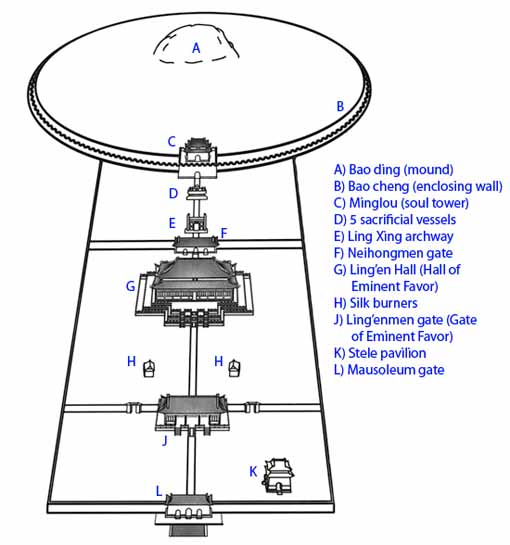 A

B

C

D

E

F

G

H

H

J

K

L

A) Bao ding (mound)
B) Bao cheng (enclosing wall)
C) Minglou (soul tower)
D) 5 sacrificial vessels
E) Ling Xing archway
F) Neihongmen gate
G) Ling'en Hall (Hall of Eminent Favor)
H) Silk burners
J) Ling'enmen gate (Gate of Eminent Favor)
K) Stele pavilion
L) Mausoleum gate