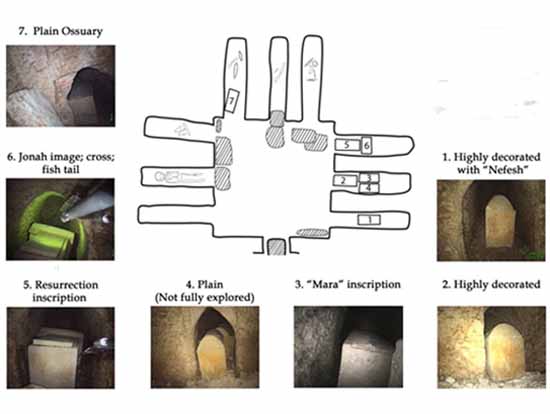 7. Plain Ossuary

6. Jonah image; cross; fish tail

7

5 6

2 3

4

1

1. Highly decorated with "Nefesh"

5. Resurrection inscription

4. Plain (Not fully explored)

3. "Mara" inscription

2. Highly decorated